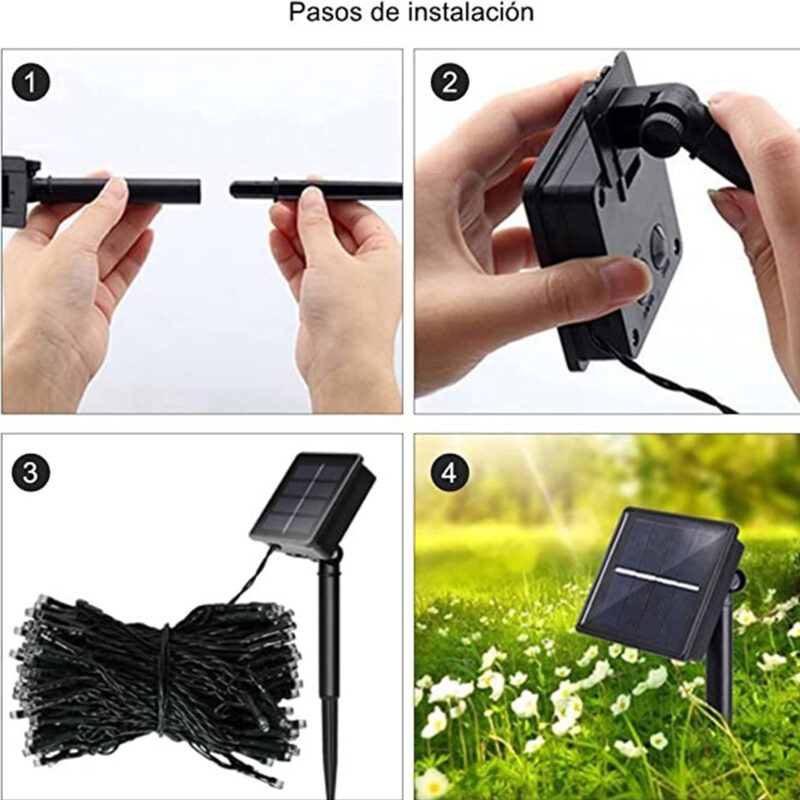 Pasos de instalación

1

2

3

4